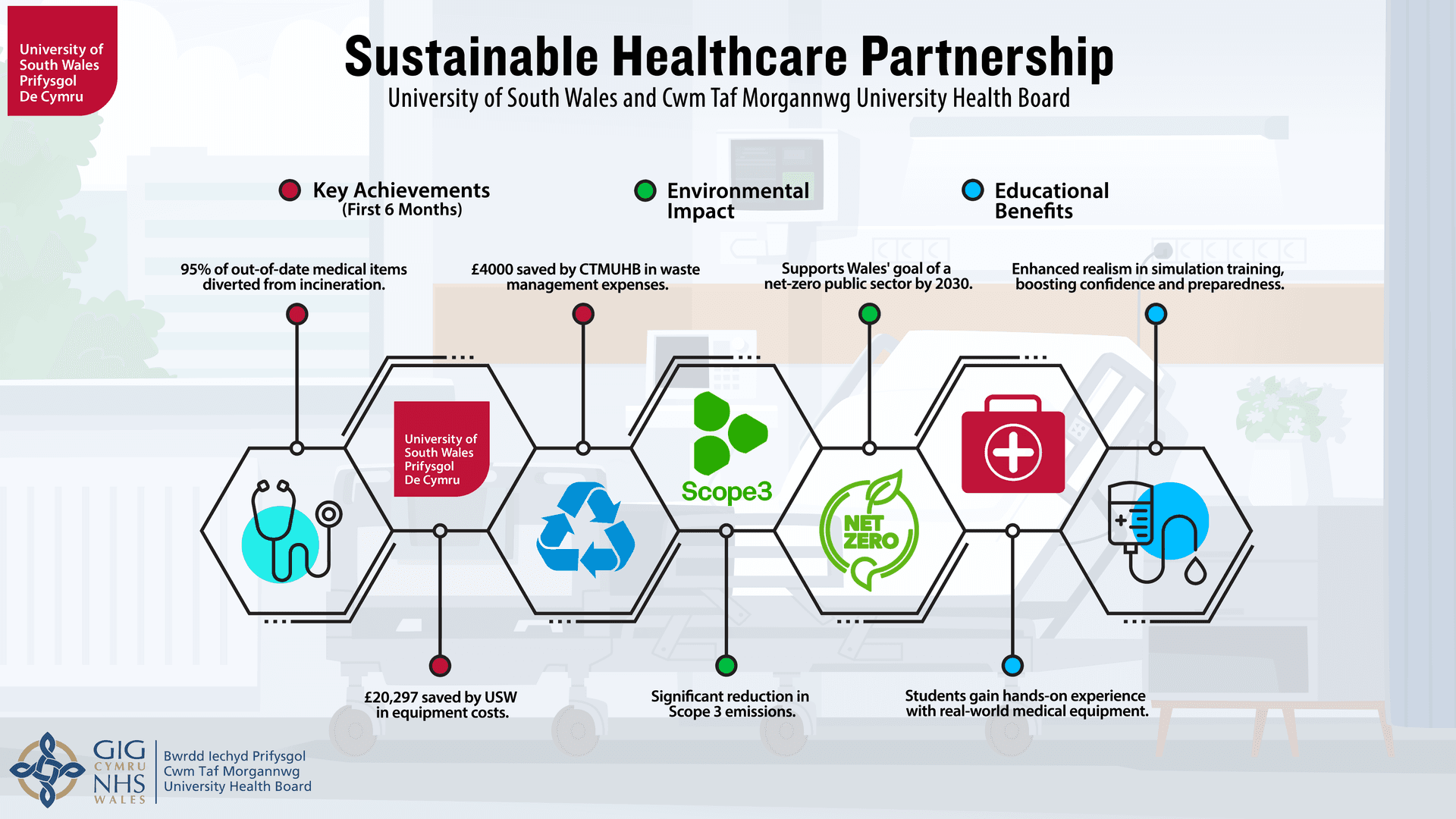 University of South Wales Prifysgol De Cymru

Sustainable Healthcare Partnership
University of South Wales and Cwm Taf Morgannwg University Health Board

Key Achievements
(First 6 Months)

Environmental Impact

Educational Benefits

95% of out-of-date medical items diverted from incineration.

£4000 saved by CTMUHB in waste management expenses.

Supports Wales' goal of a net-zero public sector by 2030.

Enhanced realism in simulation training, boosting confidence and preparedness.

University of South Wales Prifysgol De Cymru

Scope3

NET ZERO

£20,297 saved by USW in equipment costs.

Significant reduction in Scope 3 emissions.

Students gain hands-on experience with real-world medical equipment.

GIG CYMRU NHS WALES

Bwrdd Iechyd Prifysgol Cwm Taf Morgannwg University Health Board