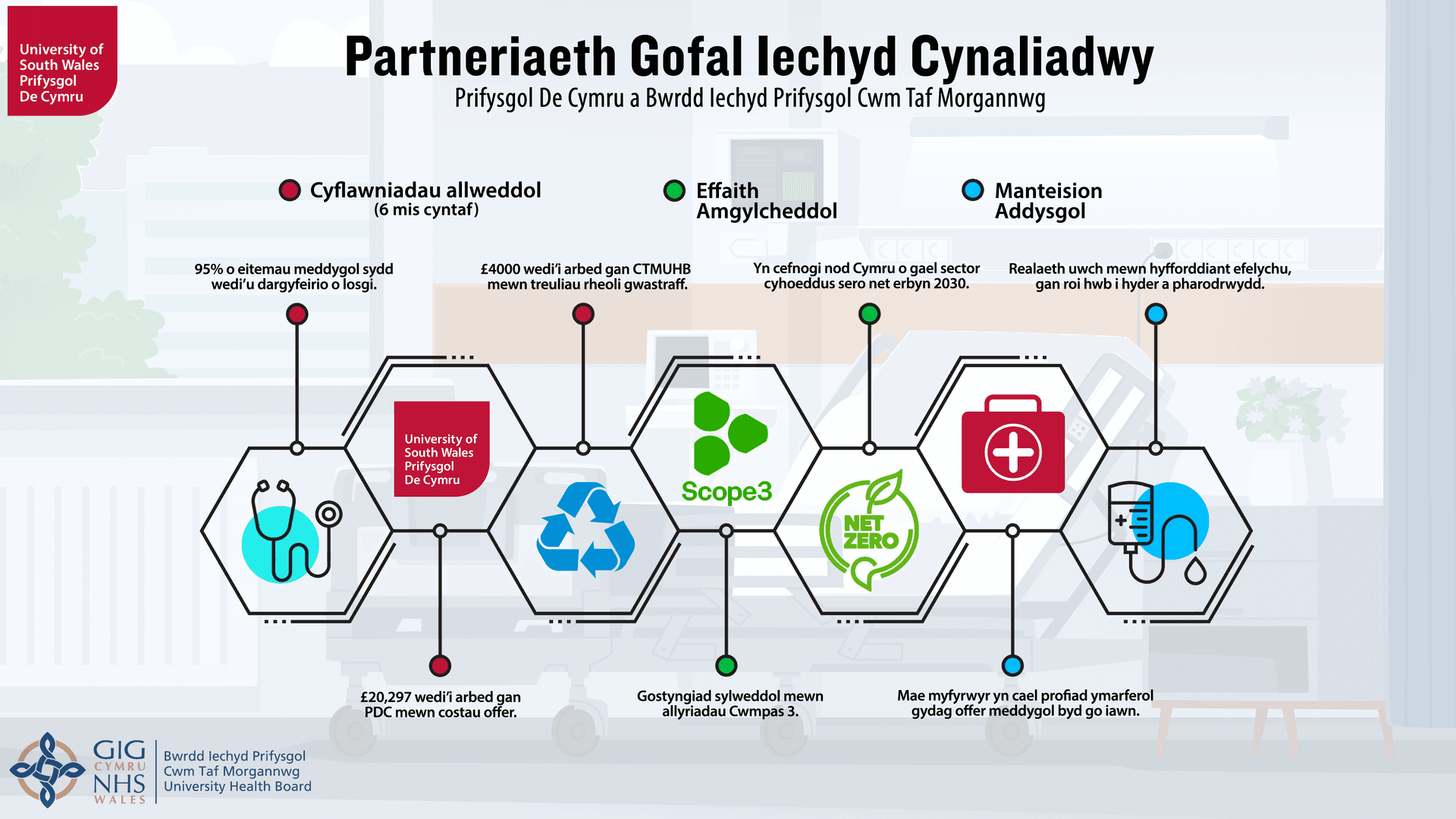 University of South Wales Prifysgol De Cymru

Partneriaeth Gofal Iechyd Cynaliadwy
Prifysgol De Cymru a Bwrdd Iechyd Prifysgol Cwm Taf Morgannwg

Cyflawniadau allweddol (6 mis cyntaf)

Effaith Amgylcheddol

Manteision Addysgol

95% o eitemau meddygol sydd wedi'u dargyfeirio o losgi.

£4000 wedi'i arbed gan CTMUHB mewn treuliau rheoli gwastraff.

Yn cefnogi nod Cymru o gael sector cyhoeddus sero net erbyn 2030.

Realaeth uwch mewn hyfforddiant efelychu, gan roi hwb i hyder a pharodrwydd.

University of South Wales Prifysgol De Cymru

Scope3

NET ZERO

£20,297 wedi'i arbed gan PDC mewn costau offer.

Gostyngiad sylweddol mewn allyriadau Cwmpas 3.

Mae myfyrwyr yn cael profiad ymarferol gydag offer meddygol byd go iawn.

GIG CYMRU NHS WALES
Bwrdd Iechyd Prifysgol Cwm Taf Morgannwg University Health Board